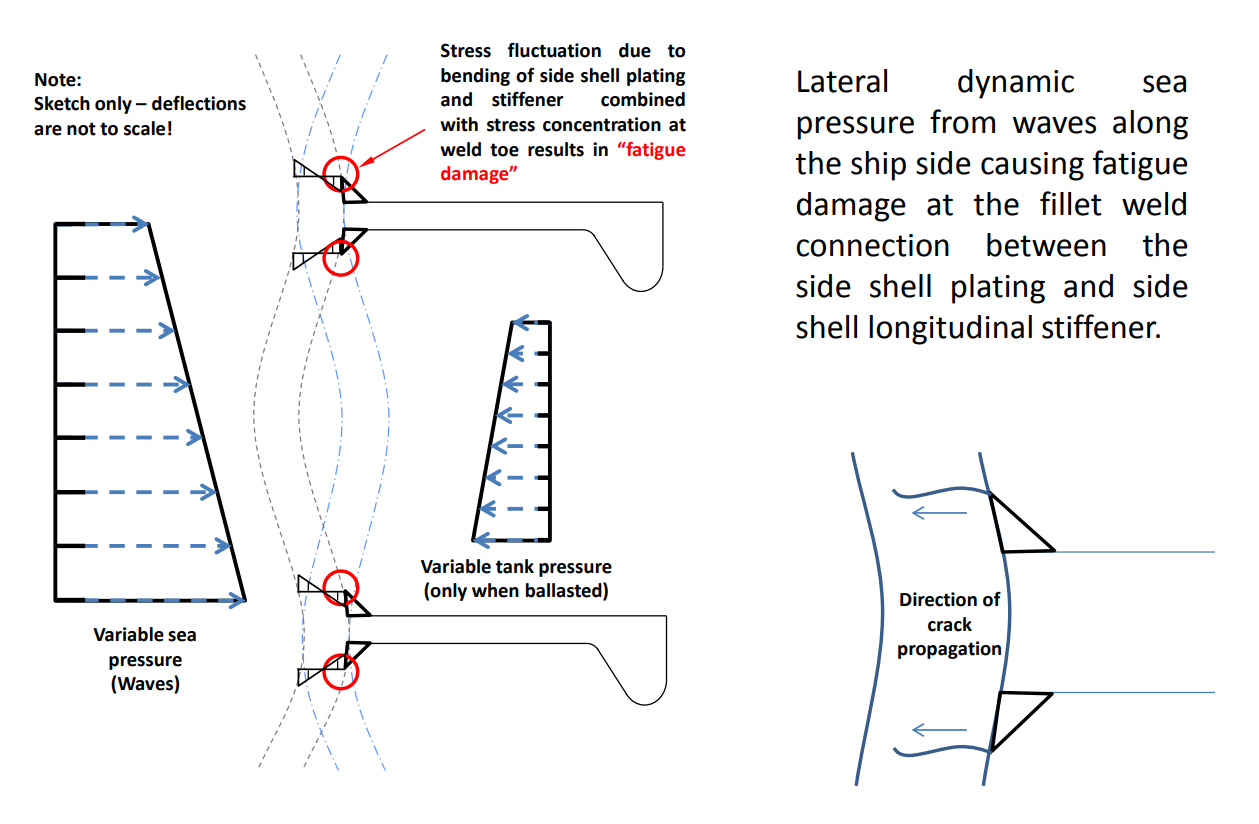 Note:
Sketch only – deflections are not to scale!

Stress fluctuation due to bending of side shell plating and stiffener combined with stress concentration at weld toe results in "fatigue damage"

Lateral dynamic sea pressure from waves along the ship side causing fatigue damage at the fillet weld connection between the side shell plating and side shell longitudinal stiffener.

Variable tank pressure (only when ballasted)

Variable sea pressure (Waves)

Direction of crack propagation